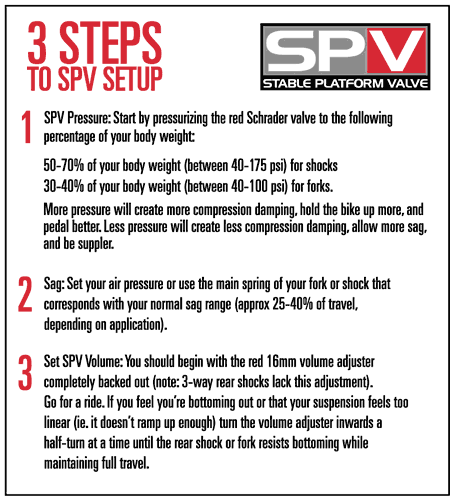 3 STEPS TO SPV SETUP

SPV
STABLE PLATFORM VALVE

1 SPV Pressure: Start by pressurizing the red Schrader valve to the following percentage of your body weight:

50-70% of your body weight (between 40-175 psi) for shocks
30-40% of your body weight (between 40-100 psi) for forks.

More pressure will create more compression damping, hold the bike up more, and pedal better. Less pressure will create less compression damping, allow more sag, and be suppler.

2 Sag: Set your air pressure or use the main spring of your fork or shock that corresponds with your normal sag range (approx 25-40% of travel, depending on application).

3 Set SPV Volume: You should begin with the red 16mm volume adjuster completely backed out (note: 3-way rear shocks lack this adjustment). Go for a ride. If you feel you're bottoming out or that your suspension feels too linear (ie. it doesn't ramp up enough) turn the volume adjuster inwards a half-turn at a time until the rear shock or fork resists bottoming while maintaining full travel.