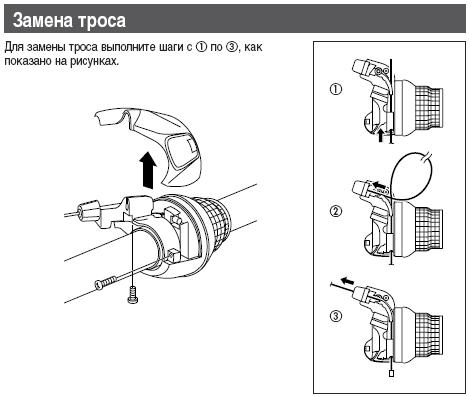 Замена троса

Для замены троса выполните шаги с ① по ③, как показано на рисунках.

①

②

③