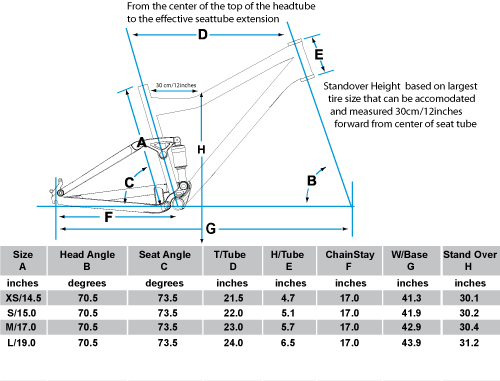 From the center of the top of the headtube to the effective seattube extension

D

E

30 cm/12inches

Standover Height based on largest tire size that can be accomodated and measured 30cm/12inches forward from center of seat tube

A

H

C

B

F

G

| Size A | Head Angle B | Seat Angle C | T/Tube D | H/Tube E | ChainStay F | W/Base G | Stand Over H |
|---|---|---|---|---|---|---|---|
| inches | degrees | degrees | inches | inches | inches | inches | inches |
| XS/14.5 | 70.5 | 73.5 | 21.5 | 4.7 | 17.0 | 41.3 | 30.1 |
| S/15.0 | 70.5 | 73.5 | 22.0 | 5.1 | 17.0 | 41.9 | 30.2 |
| M/17.0 | 70.5 | 73.5 | 23.0 | 5.7 | 17.0 | 42.9 | 30.4 |
| L/19.0 | 70.5 | 73.5 | 24.0 | 6.5 | 17.0 | 43.9 | 31.2 |