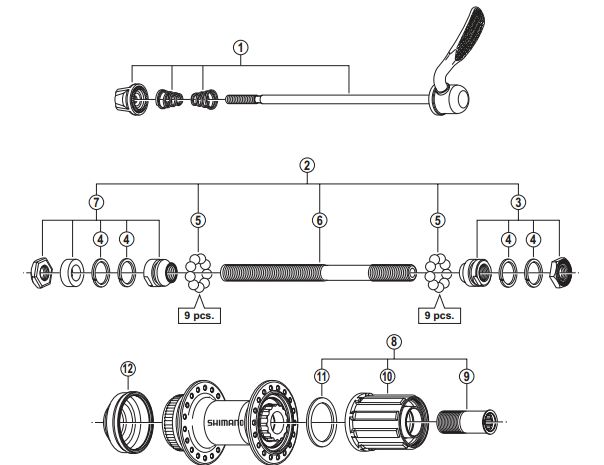 1

2

7

5

6

5

3

4

4

4

4

9 pcs.

9 pcs.

8

12

11

10

9

SHIMANO