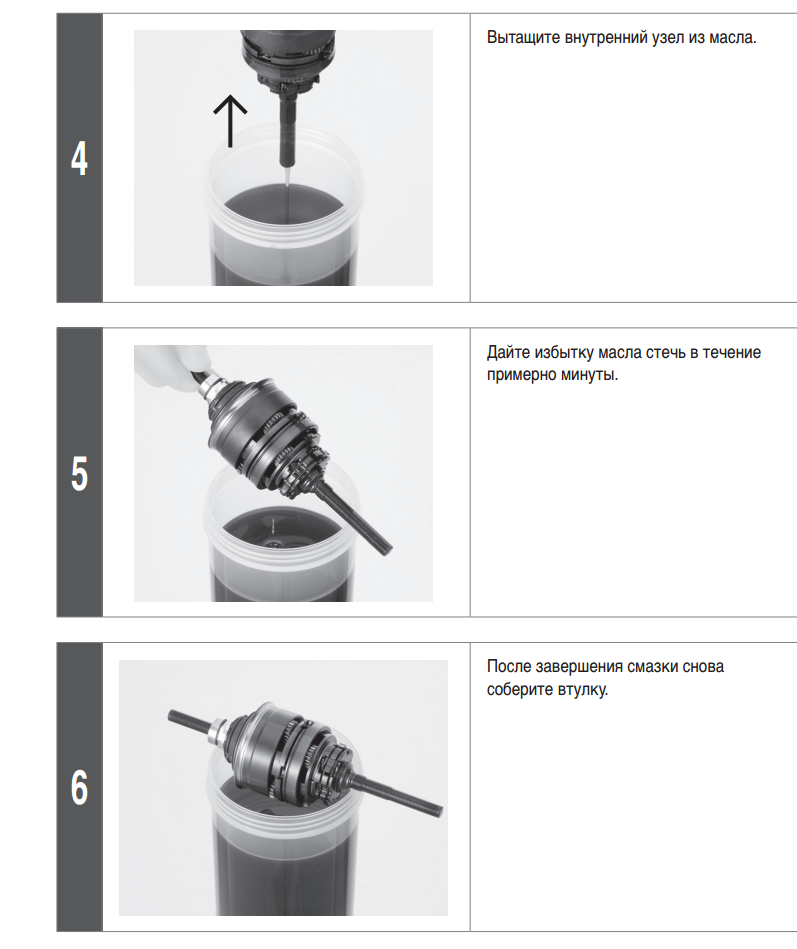 4

Вытащите внутренний узел из масла.

5

Дайте избытку масла стечь в течение примерно минуты.

6

После завершения смазки снова соберите втулку.